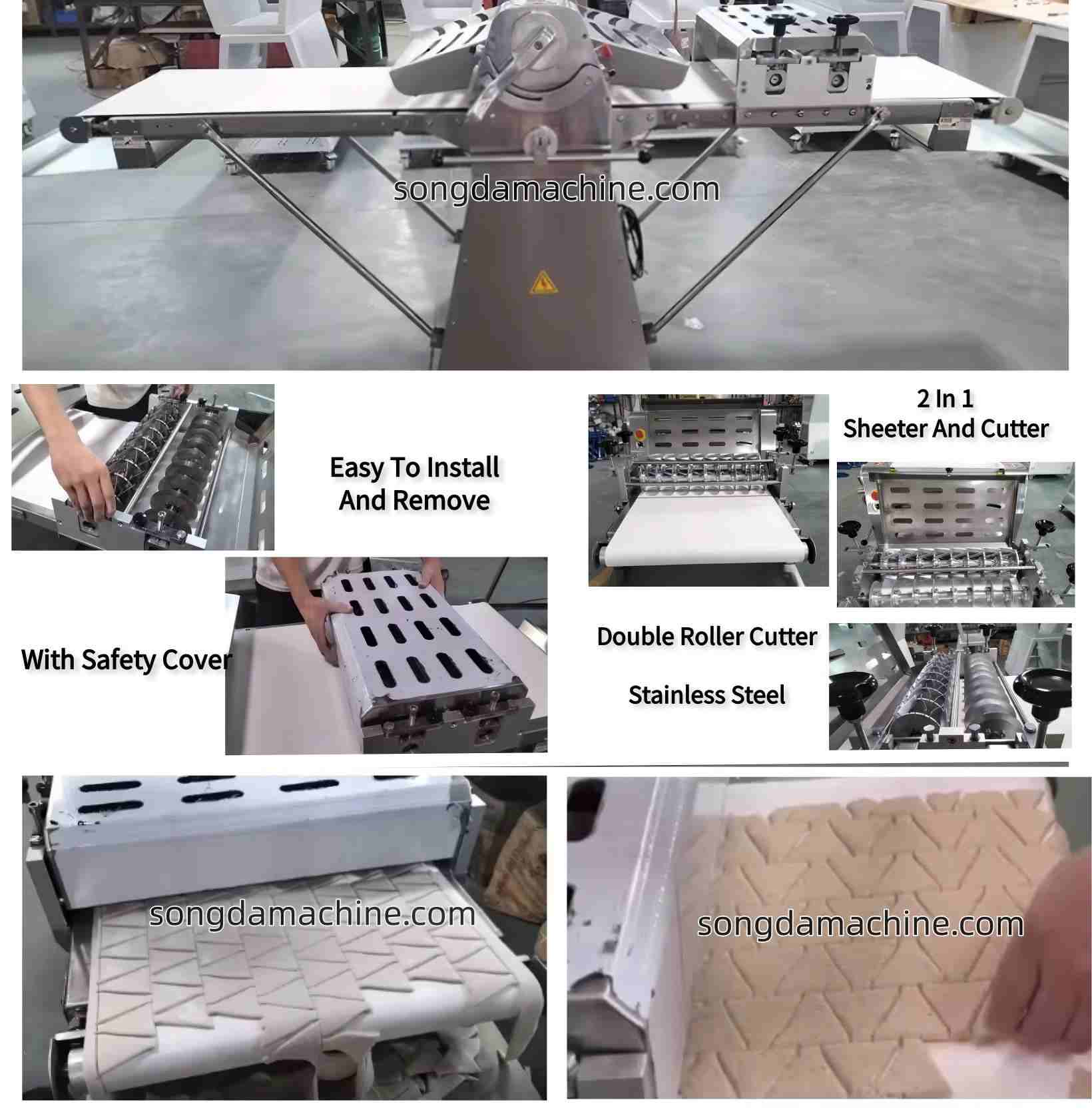 songdamachine.com

Easy To Install And Remove

2 In 1
Sheeter And Cutter

With Safety Cover

Double Roller Cutter

Stainless Steel

songdamachine.com

songdamachine.com